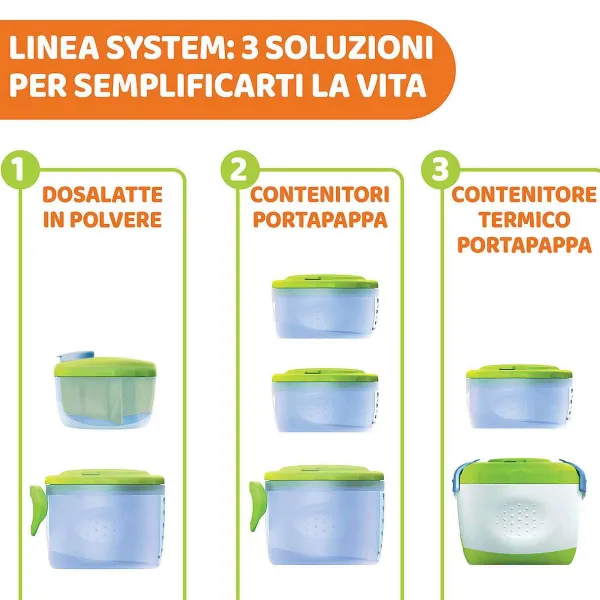 LINEA SYSTEM: 3 SOLUZIONI PER SEMPLIFICARTI LA VITA

1
DOSALATTE IN POLVERE

2
CONTENITORI PORTAPAPPA

3
CONTENITORE TERMICO PORTAPAPPA